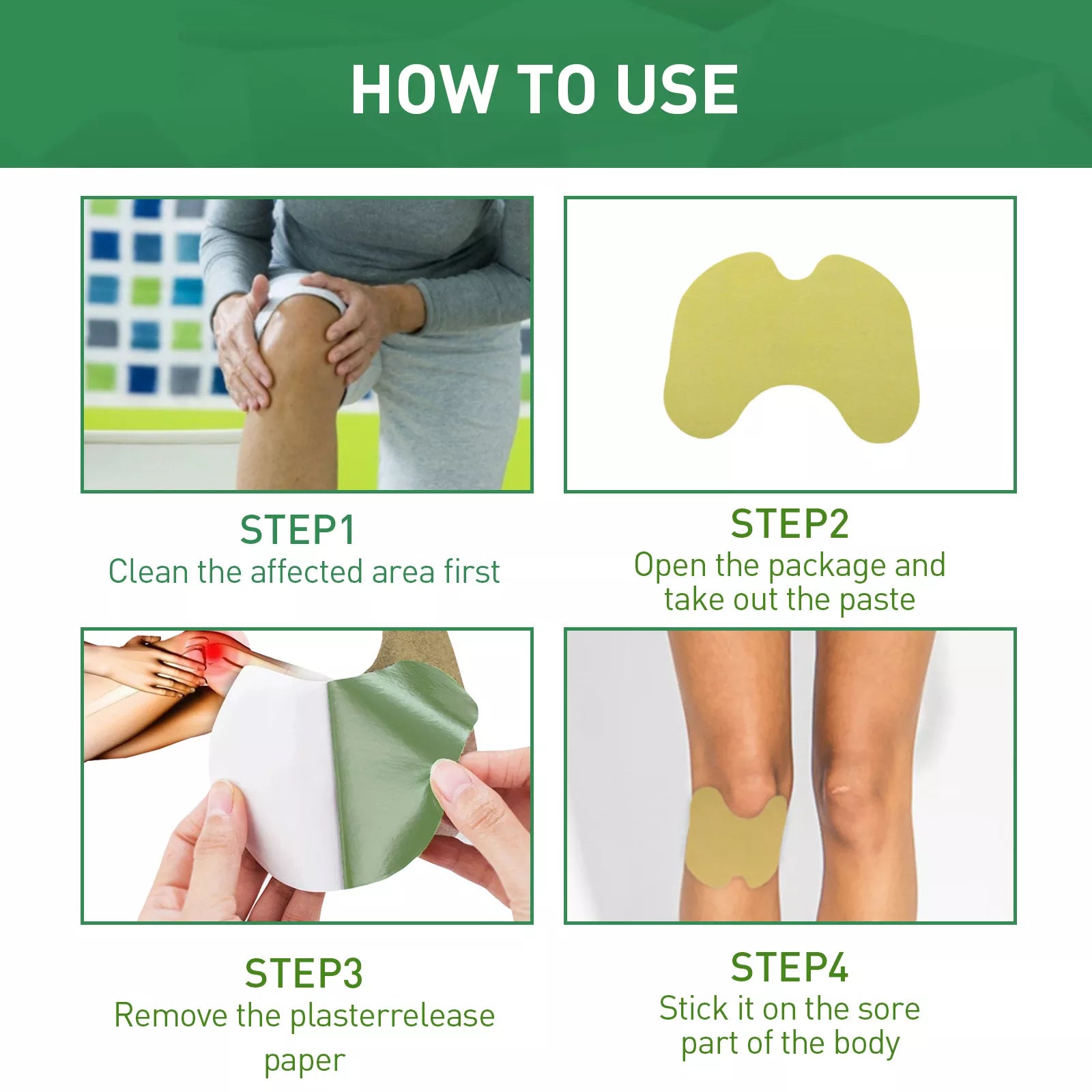 HOW TO USE

STEP1
Clean the affected area first

STEP2
Open the package and take out the paste

STEP3
Remove the plasterrelease paper

STEP4
Stick it on the sore part of the body